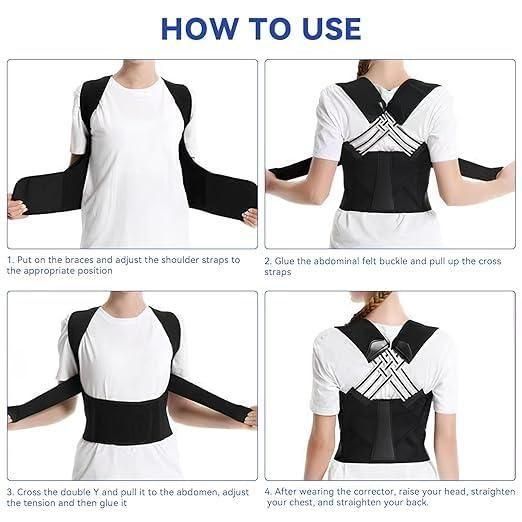 HOW TO USE

1. Put on the braces and adjust the shoulder straps to the appropriate position

2. Glue the abdominal felt buckle and pull up the cross straps

3. Cross the double Y and pull it to the abdomen, adjust the tension and then glue it

4. After wearing the corrector, raise your head, straighten your chest, and straighten your back.